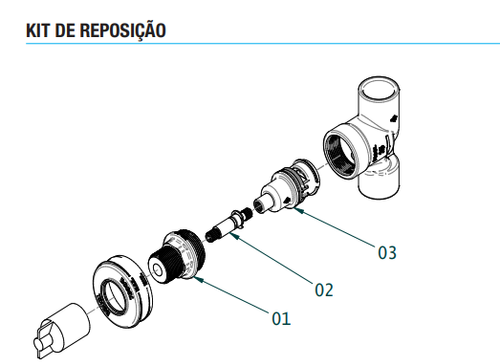 KIT DE REPOSIÇÃO

03

02

01